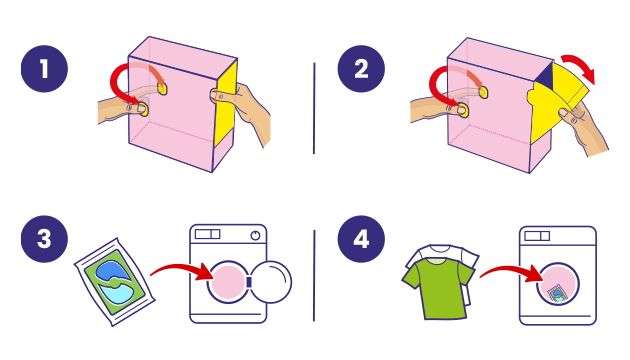 1

2

3

4